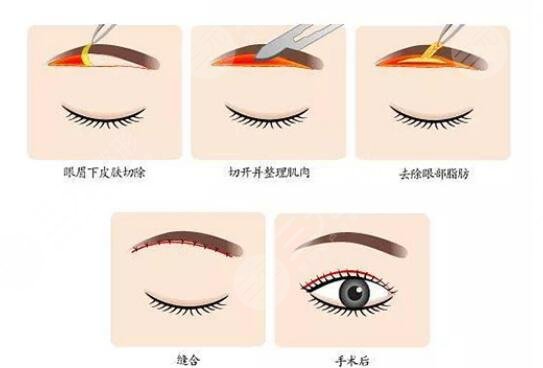 眼眉下皮肤切除

切开并整理肌肉

去除眼部脂肪

缝合

手术后